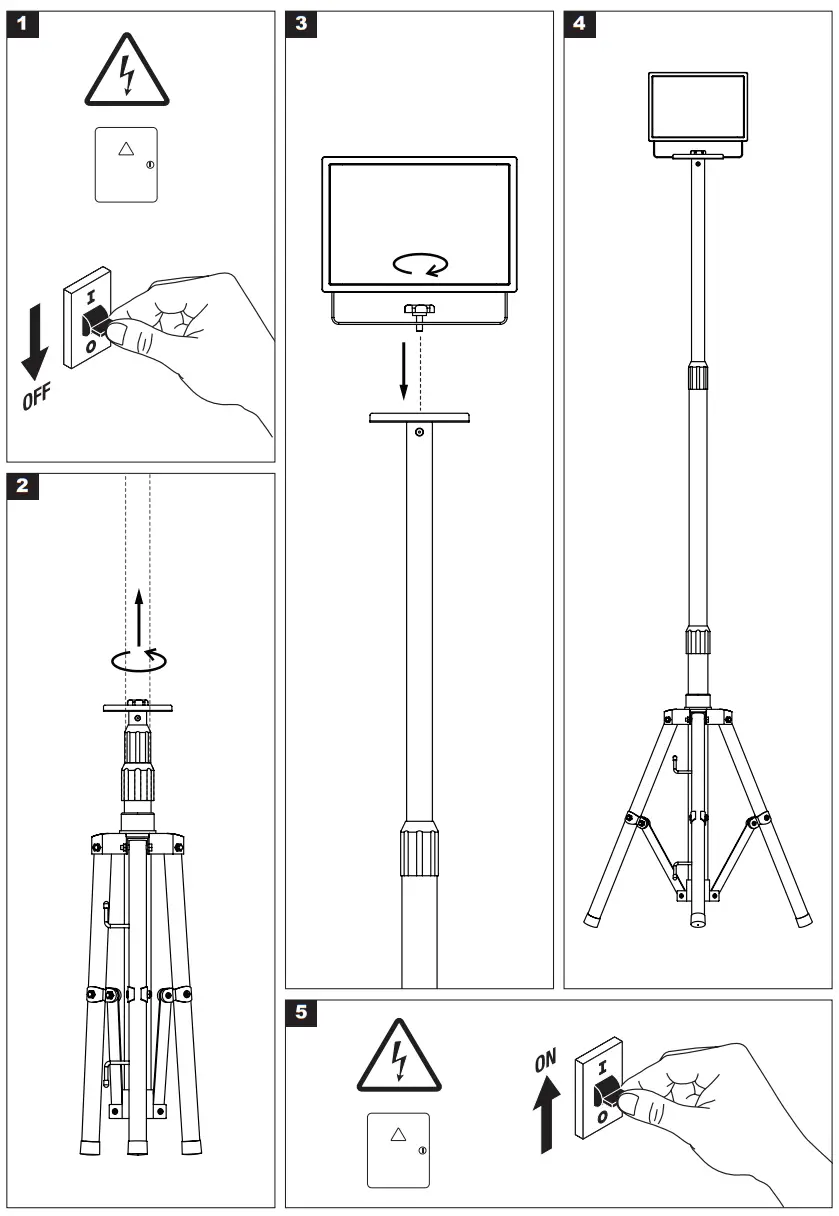 1

I

O

OFF

2

3

4

5

ON

I

O