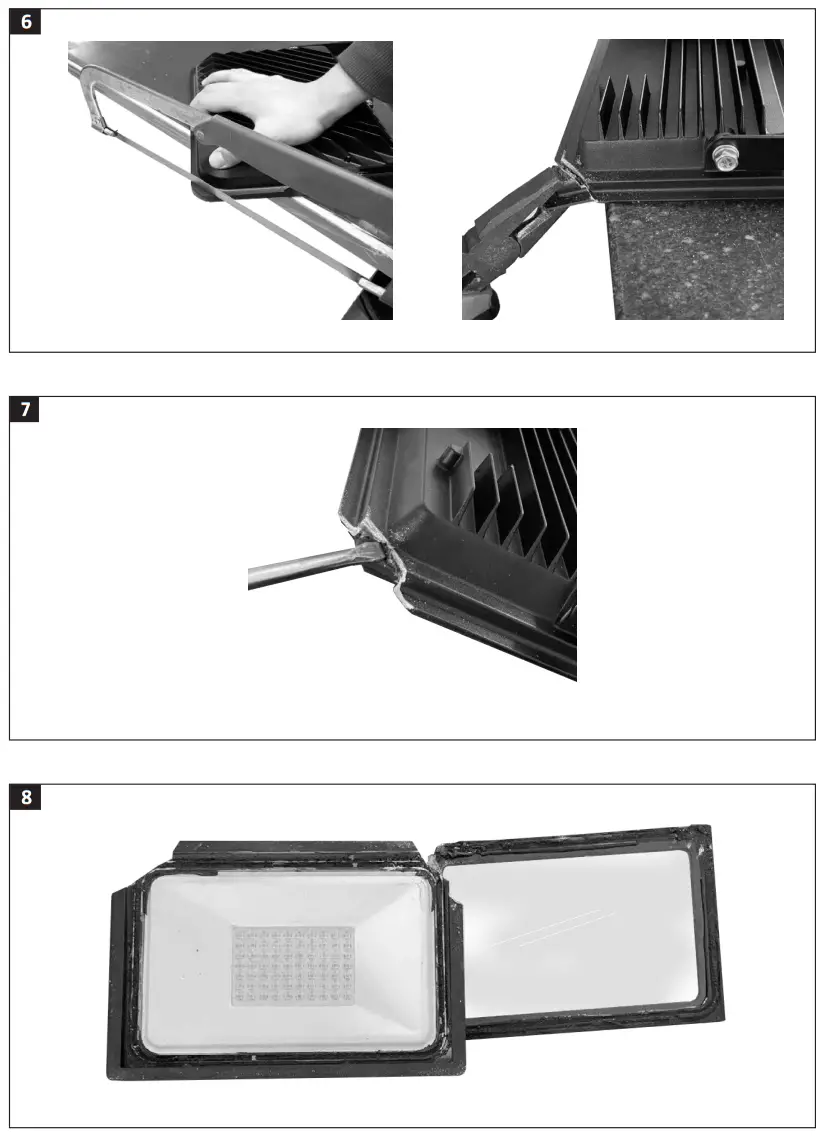 6

7

8