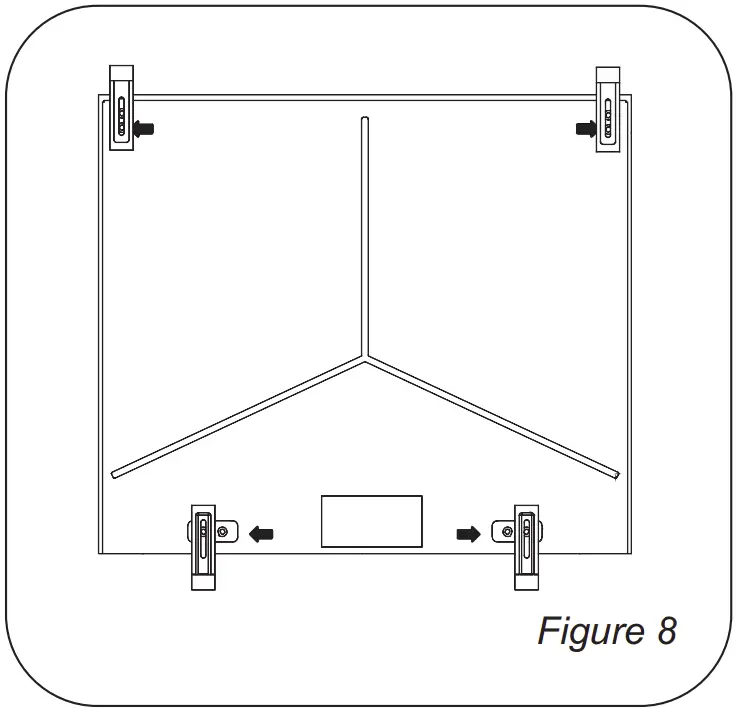 Figure 8