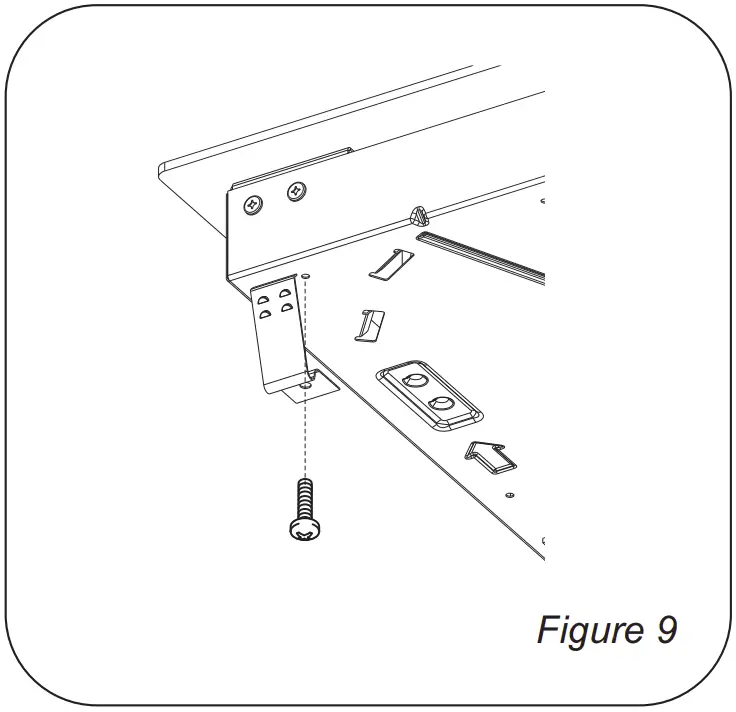 Figure 9