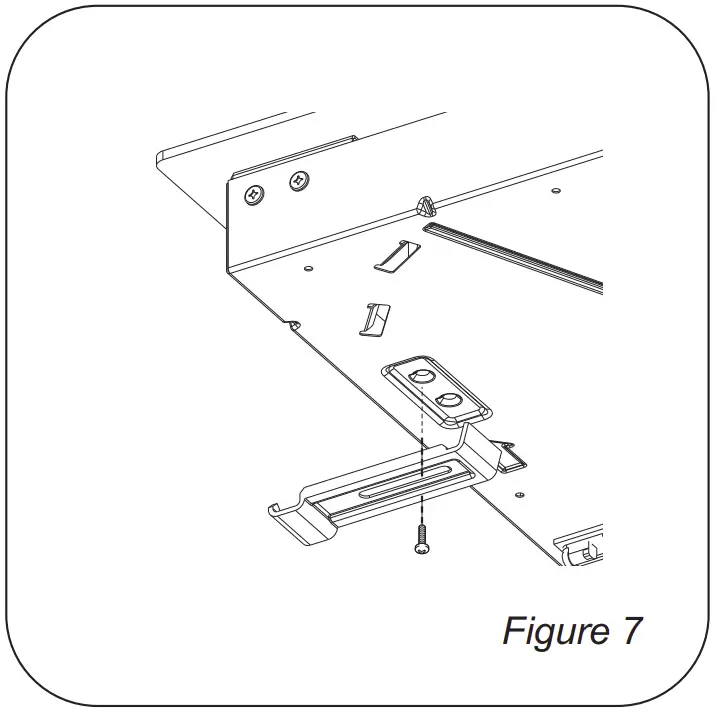 Figure 7