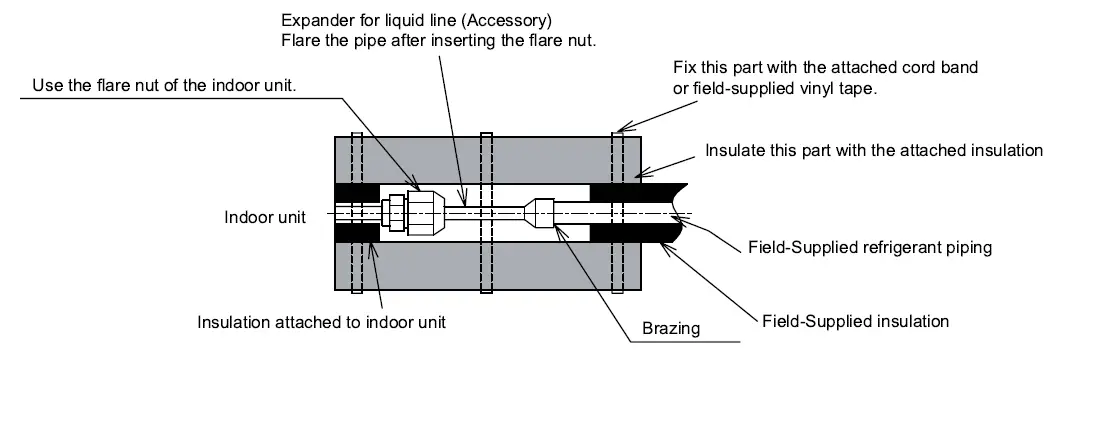 Expander for liquid line (Accessory)
Flare the pipe after inserting the flare nut.

Use the flare nut of the indoor unit.

Fix this part with the attached cord band
or field-supplied vinyl tape.

Insulate this part with the attached insulation

Indoor unit

Field-Supplied refrigerant piping

Insulation attached to indoor unit

Brazing

Field-Supplied insulation