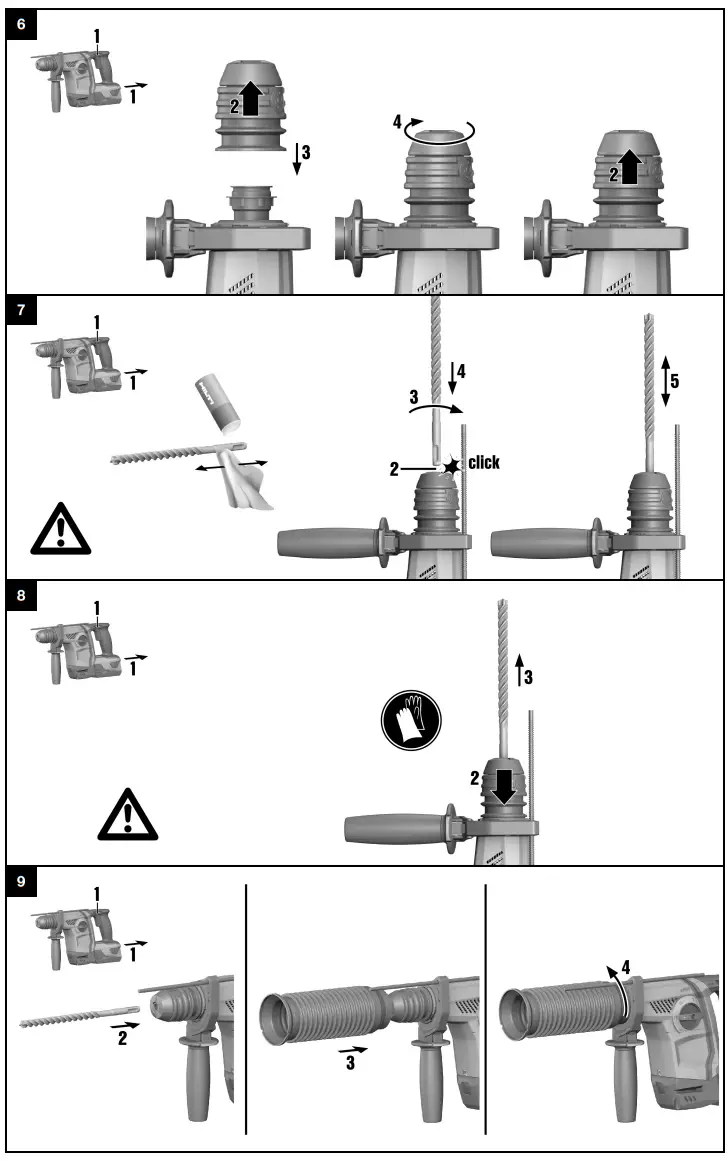 6
1
1
2
3
4
2

7
1
1
3
4
2
click
5

8
1
1
3
2

9
1
1
2
3
4