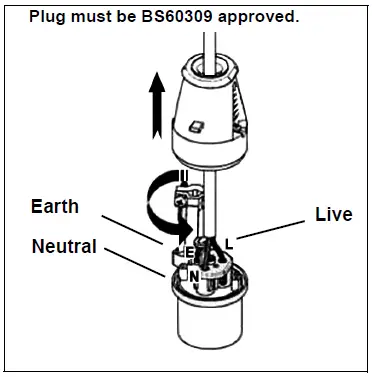 Plug must be BS60309 approved.

Earth

Live

Neutral

E

L

N