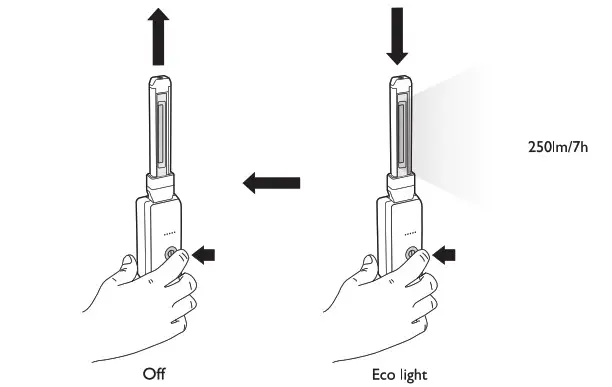 250lm/7h

Off

Eco light