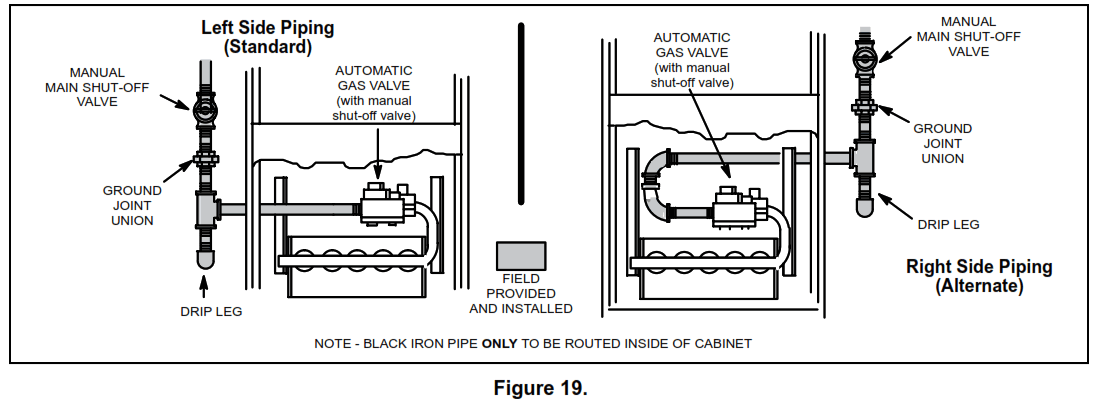 Left Side Piping
(Standard)

MANUAL
MAIN SHUT-OFF
VALVE

AUTOMATIC
GAS VALVE
(with manual
shut-off valve)

GROUND
JOINT
UNION

DRIP LEG

FIELD
PROVIDED
AND INSTALLED

AUTOMATIC
GAS VALVE
(with manual
shut-off valve)

MANUAL
MAIN SHUT-OFF
VALVE

GROUND
JOINT
UNION

DRIP LEG

Right Side Piping
(Alternate)

NOTE - BLACK IRON PIPE ONLY TO BE ROUTED INSIDE OF CABINET

Figure 19.