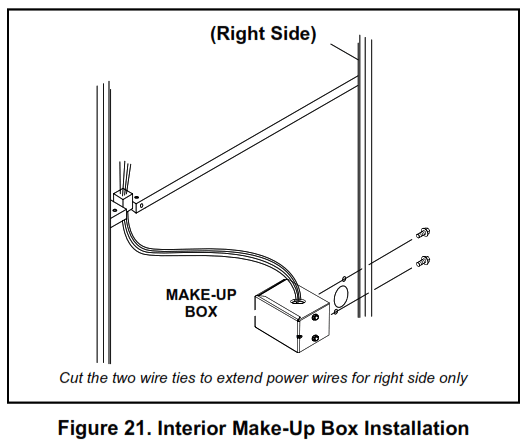 (Right Side)

MAKE-UP BOX

Cut the two wire ties to extend power wires for right side only

Figure 21. Interior Make-Up Box Installation