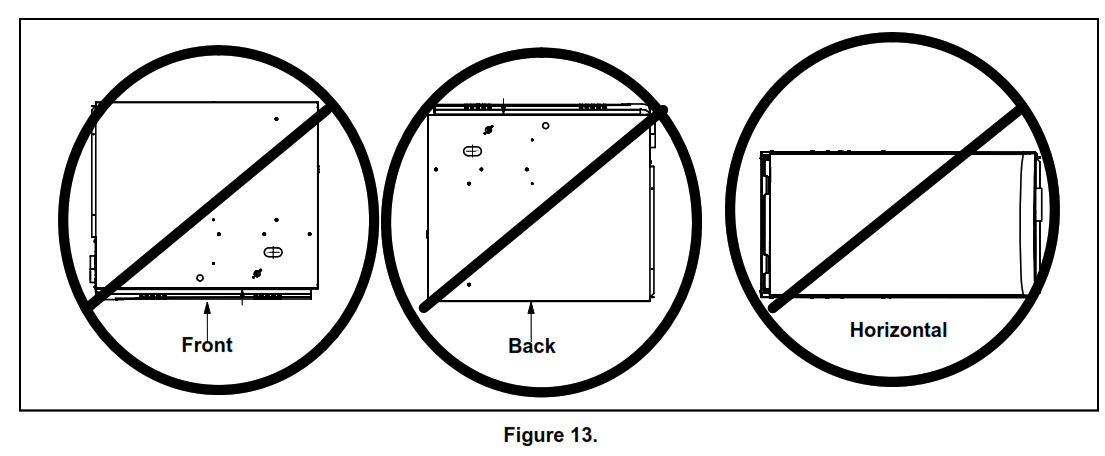 Front

Back

Horizontal

Figure 13.