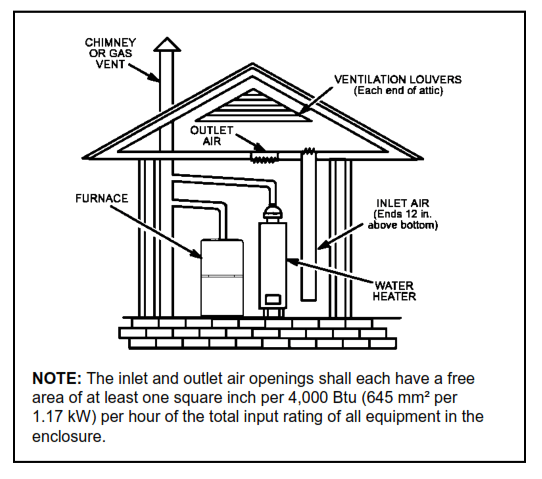 CHIMNEY OR GAS VENT

VENTILATION LOUVERS (Each end of attic)

OUTLET AIR

FURNACE

INLET AIR (Ends 12 in. above bottom)

WATER HEATER

**NOTE:** The inlet and outlet air openings shall each have a free area of at least one square inch per 4,000 Btu (645 mm² per 1.17 kW) per hour of the total input rating of all equipment in the enclosure.