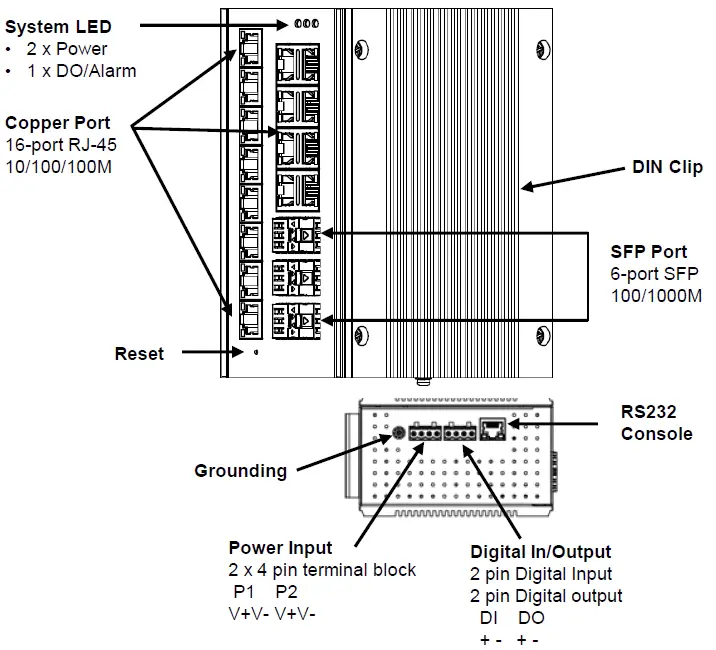 System LED
• 2 x Power
• 1 x DO/Alarm

Copper Port
16-port RJ-45
10/100/100M

DIN Clip

SFP Port
6-port SFP
100/1000M

Reset

RS232
Console

Grounding

Power Input
2 x 4 pin terminal block
P1 P2
V+V- V+V-

Digital In/Output
2 pin Digital Input
2 pin Digital output
DI DO
+ - + -