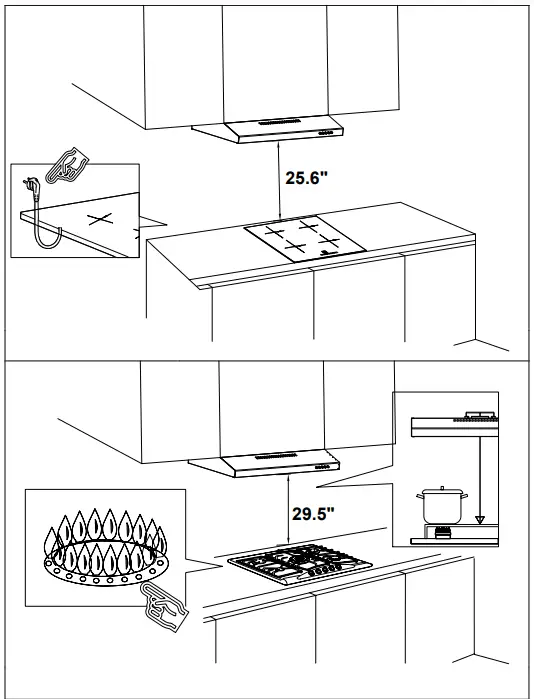 25.6"

29.5"