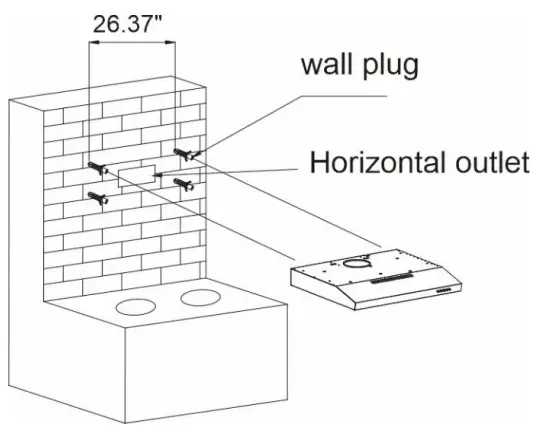 26.37"

wall plug

Horizontal outlet