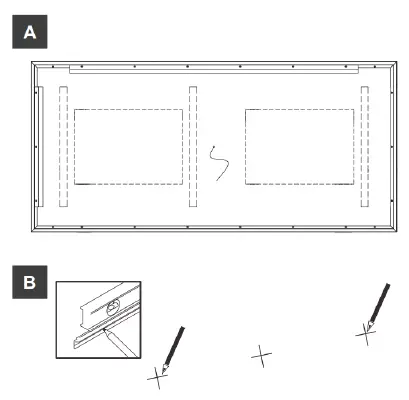 A

B