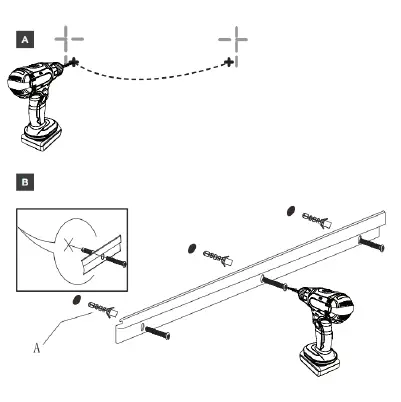 A

B

A