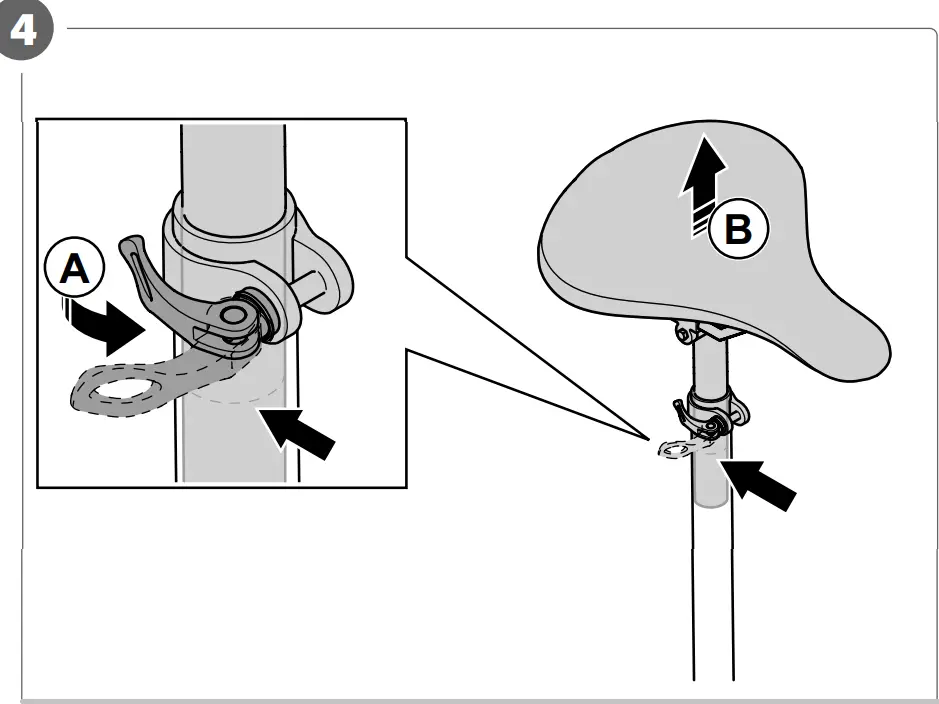 4

A

B