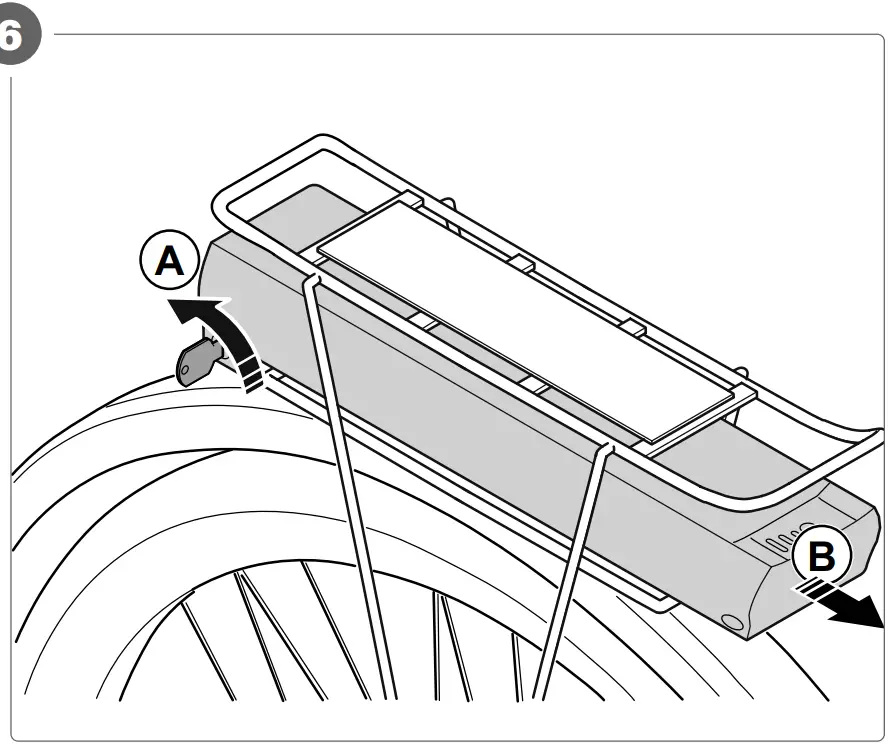 6

A

B