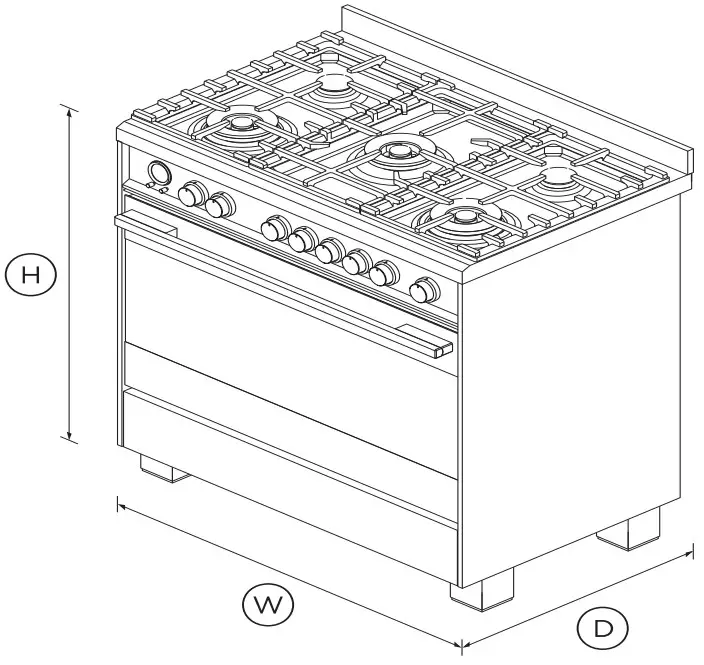 H

W

D