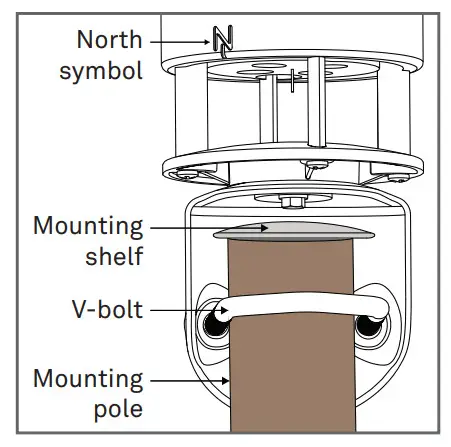 North symbol

N

Mounting shelf

V-bolt

Mounting pole