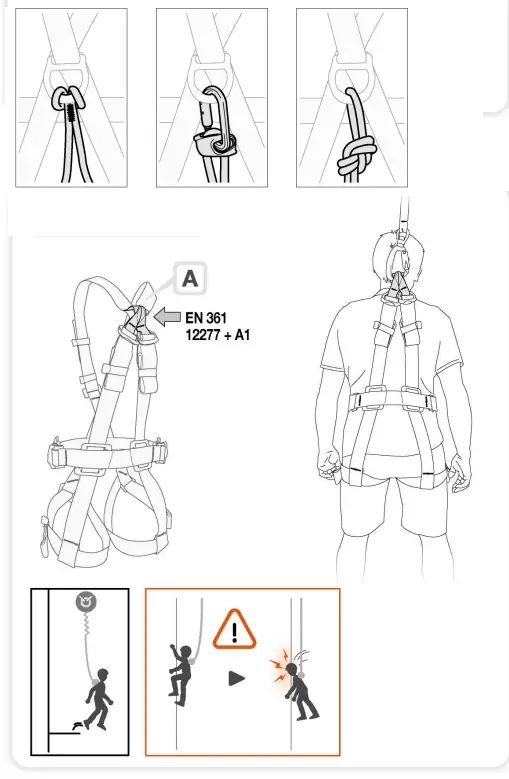 A

EN 361
12277 + A1