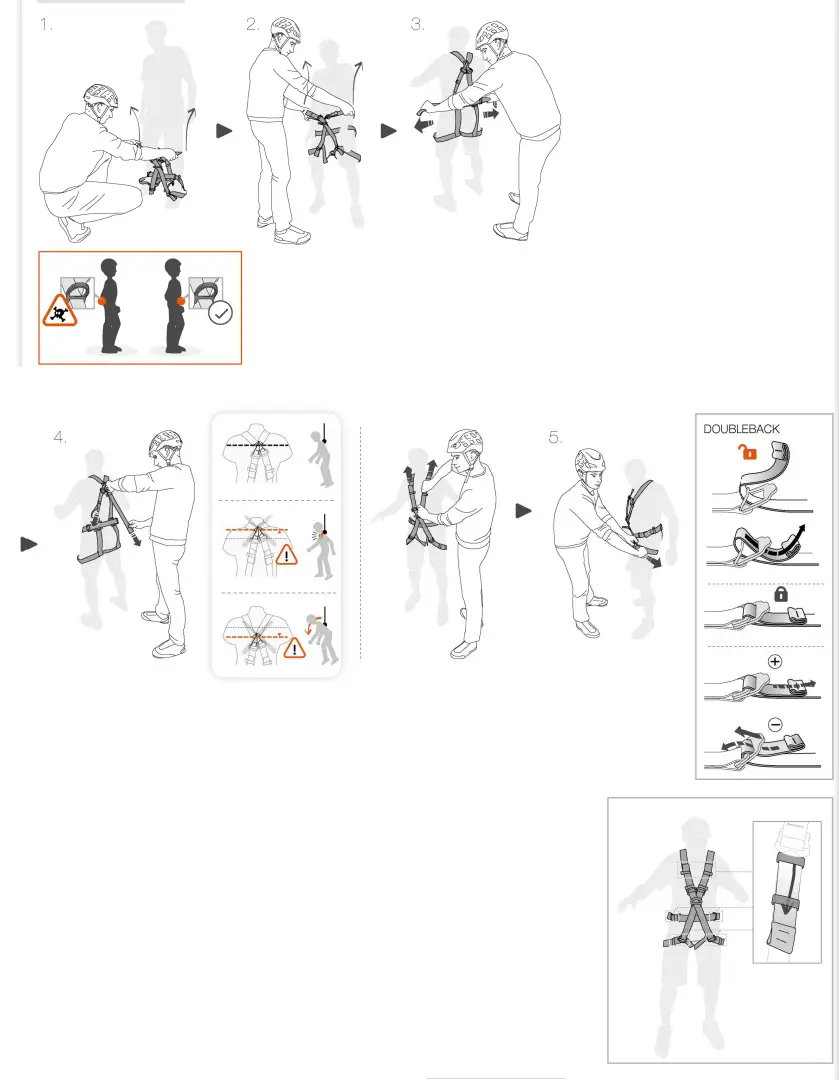 1.

2.

3.

4.

5.

DOUBLEBACK