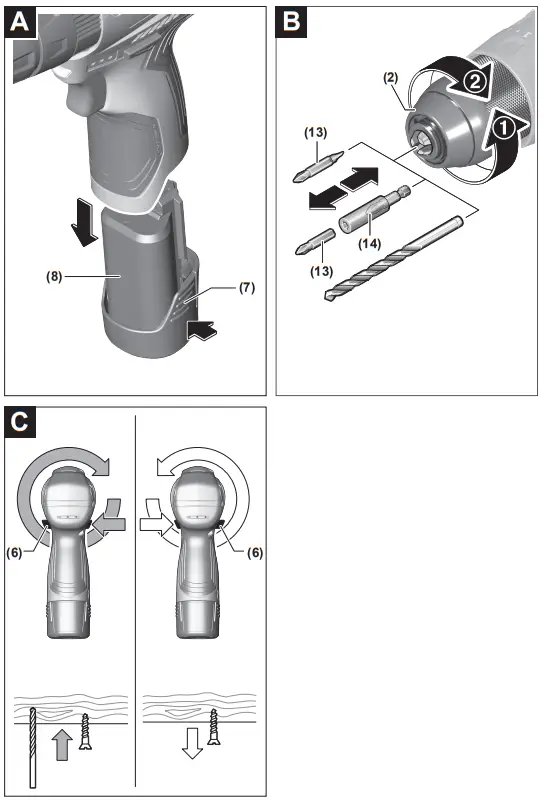 A

(8)

(7)

B

(2)

2

1

(13)

(14)

(13)

C

(6)

(6)