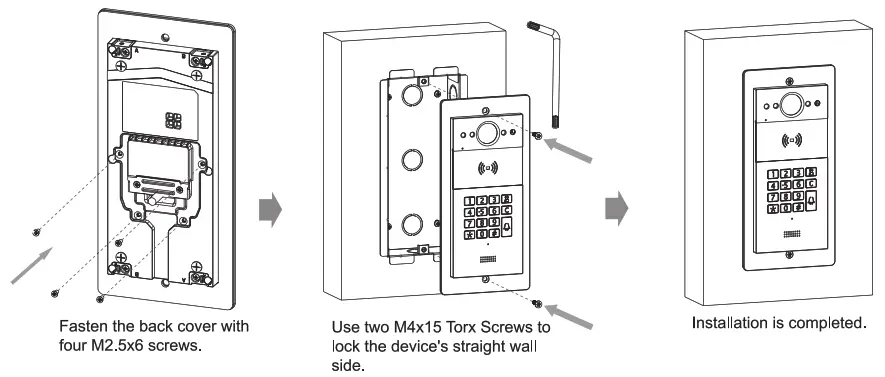 Fasten the back cover with four M2.5x6 screws.

Use two M4x15 Torx Screws to lock the device's straight wall side.

Installation is completed.