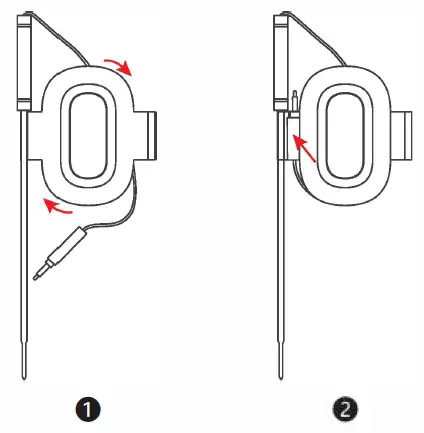 1

2