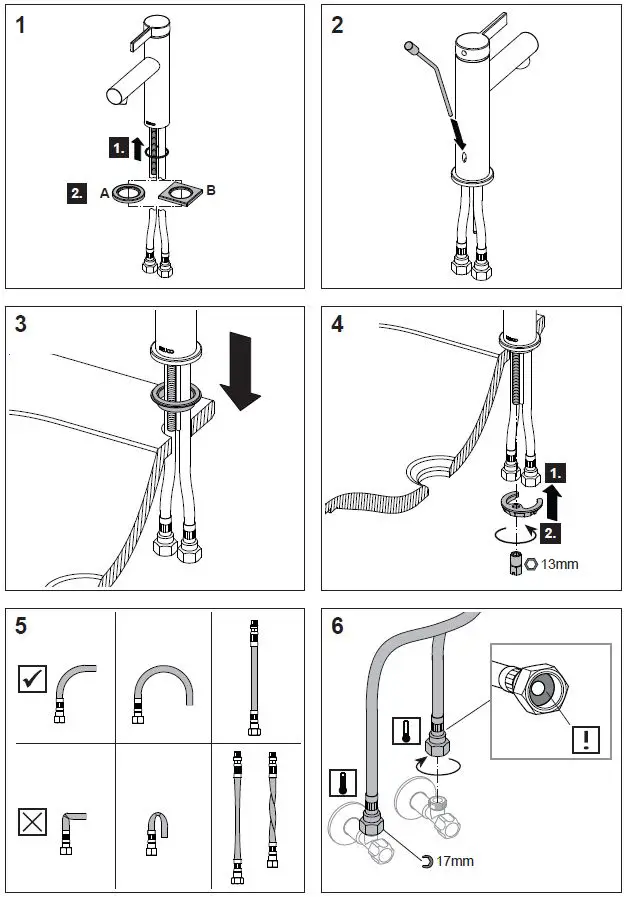 1

1.

2.

A

B

2

3

4

1.

2.

13mm

5

6

!

17mm