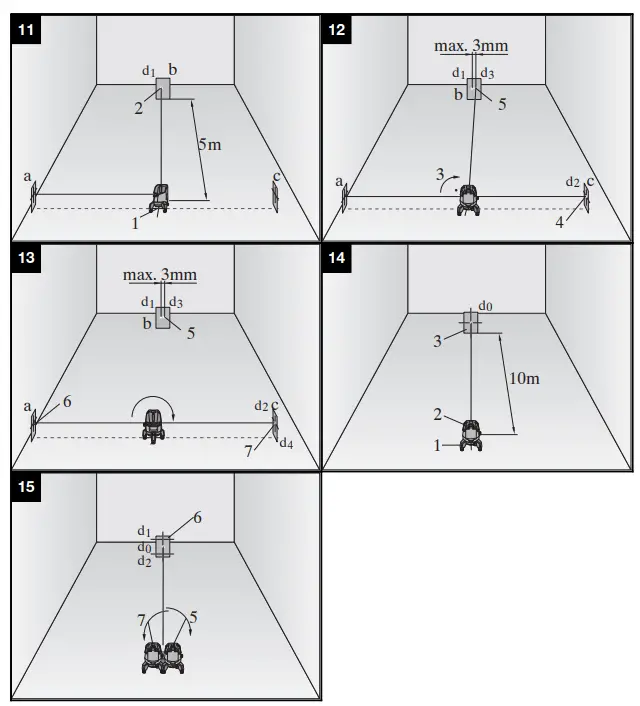 11

$d_1$ b

2

5m

a

c

1

12

max. 3mm

$d_1$ $d_3$

b

5

3

a

$d_2$ c

4

13

max. 3mm

$d_1$ $d_3$

b

5

a

6

$d_2$ c

7

$d_4$

14

$d_0$

3

10m

2

1

15

$d_1$

6

$d_0$

$d_2$

7

5