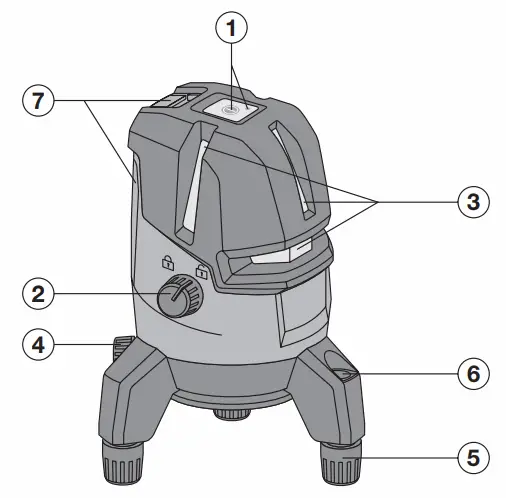 1
7
3
2
4
6
5