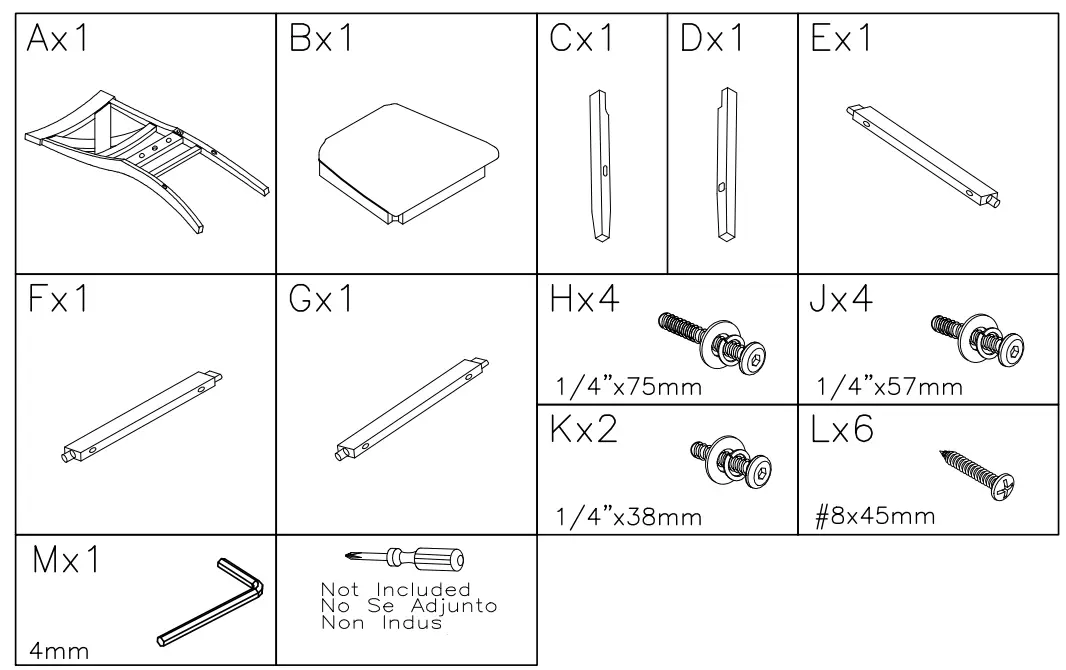 Ax1

Bx1

Cx1

Dx1

Ex1

Fx1

Gx1

Hx4
1/4"x75mm

Jx4
1/4"x57mm

Kx2
1/4"x38mm

Lx6
#8x45mm

Mx1
4mm

Not Included
No Se Adjunto
Non Indus