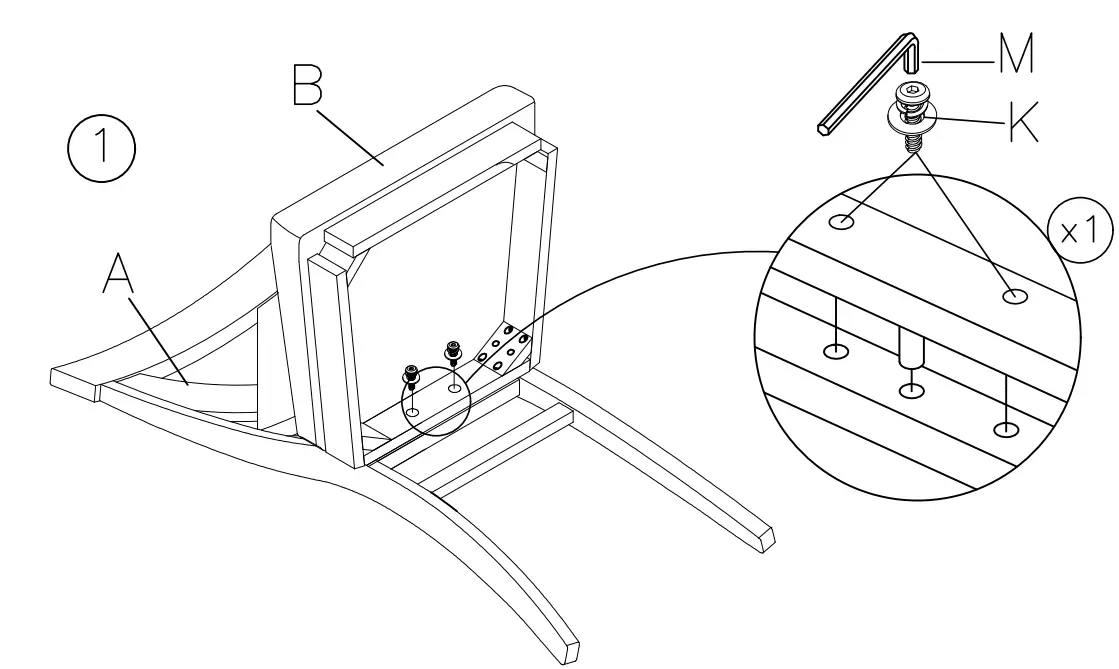 1

B

A

M

K

x1