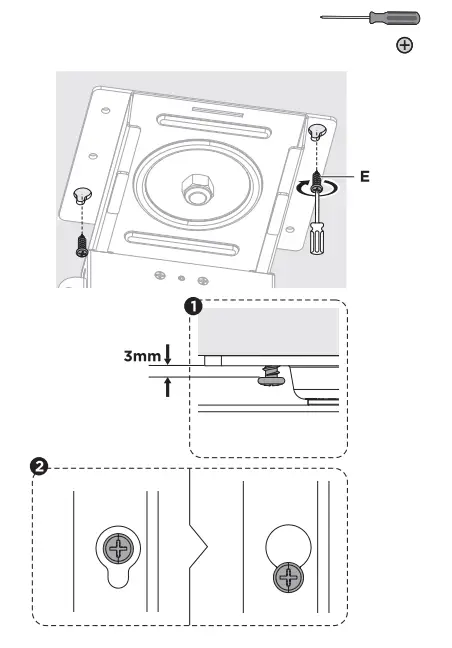 E

1

3mm

2