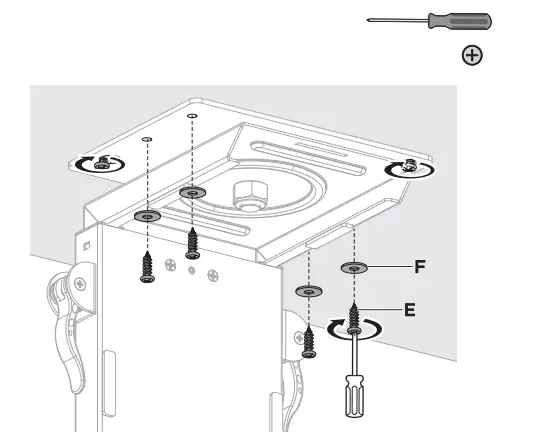 F

E