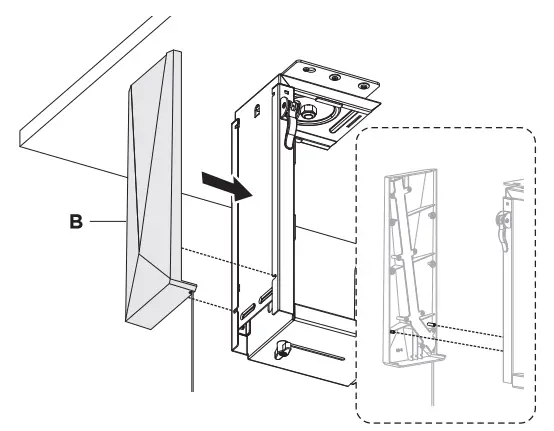 B