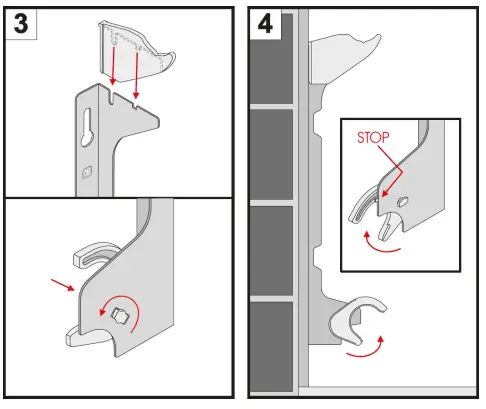 3

4

STOP