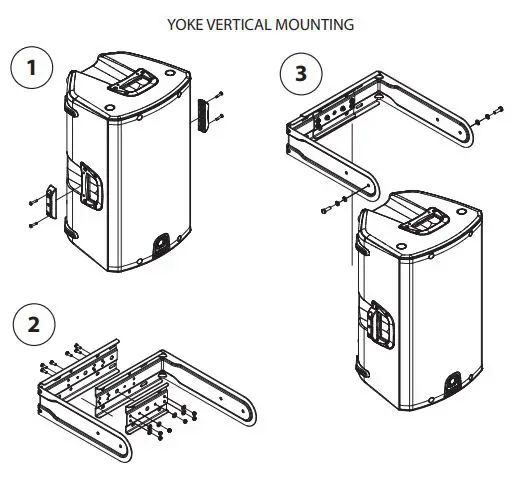 YOKE VERTICAL MOUNTING

1

3

2