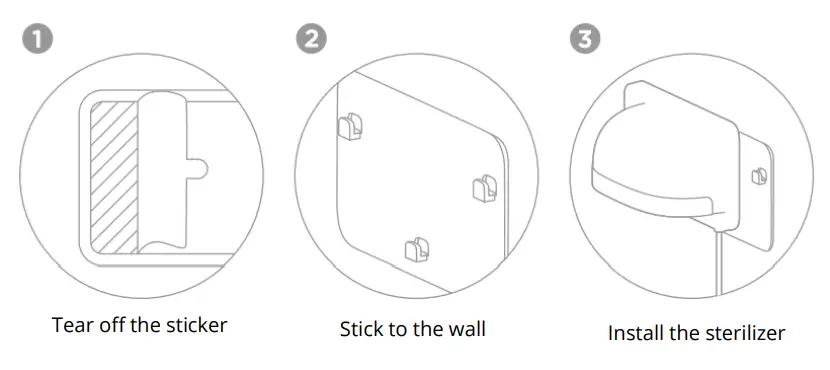 1

Tear off the sticker

2

Stick to the wall

3

Install the sterilizer