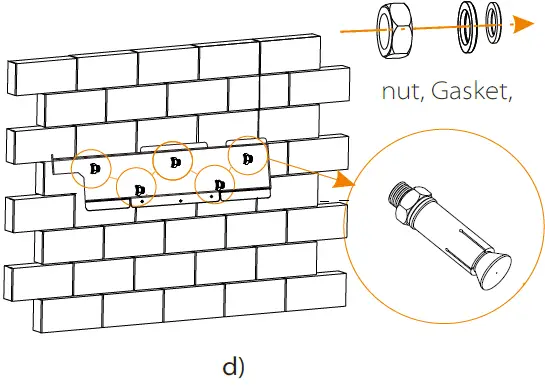 nut, Gasket,

d)