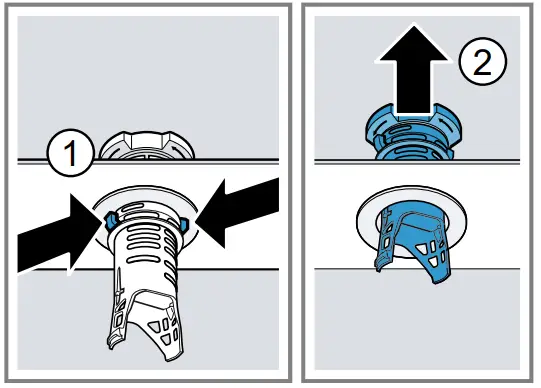 1

2