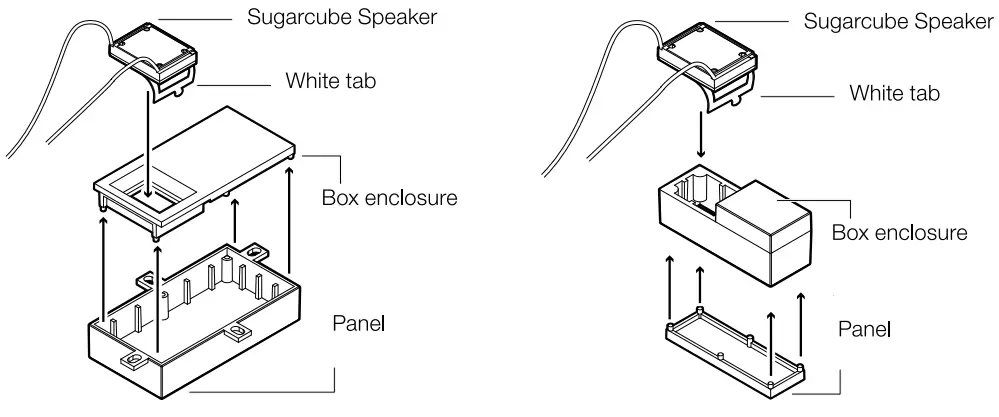 Sugarcube Speaker

White tab

Box enclosure

Panel

Sugarcube Speaker

White tab

Box enclosure

Panel