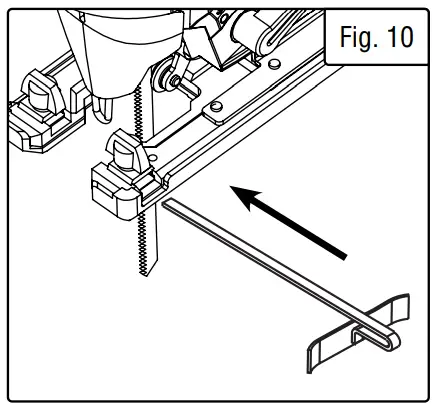 Fig. 10