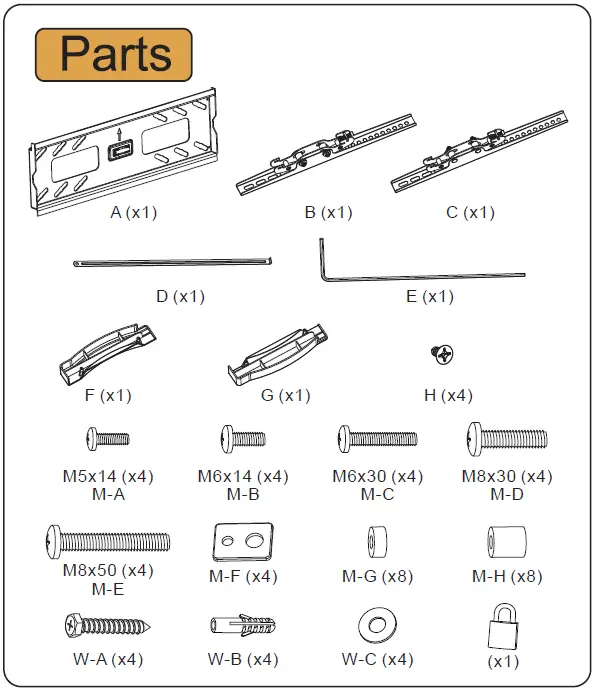 Parts

A (x1)

B (x1)

C (x1)

D (x1)

E (x1)

F (x1)

G (x1)

H (x4)

M5x14 (x4)
M-A

M6x14 (x4)
M-B

M6x30 (x4)
M-C

M8x30 (x4)
M-D

M8x50 (x4)
M-E

M-F (x4)

M-G (x8)

M-H (x8)

W-A (x4)

W-B (x4)

W-C (x4)

(x1)