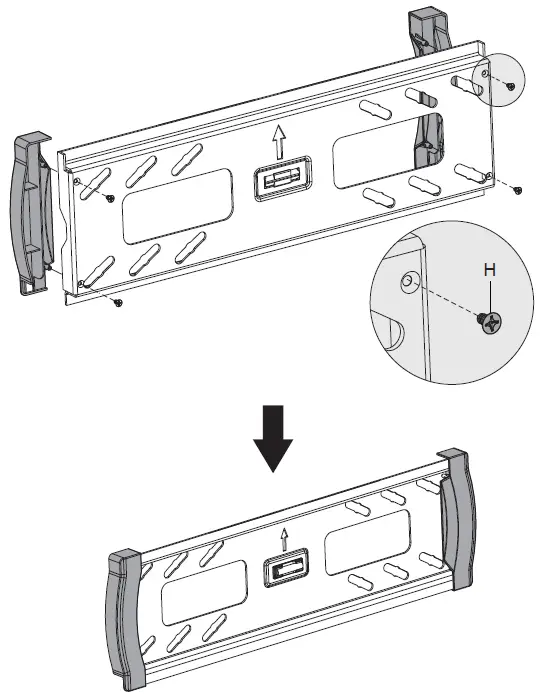 H