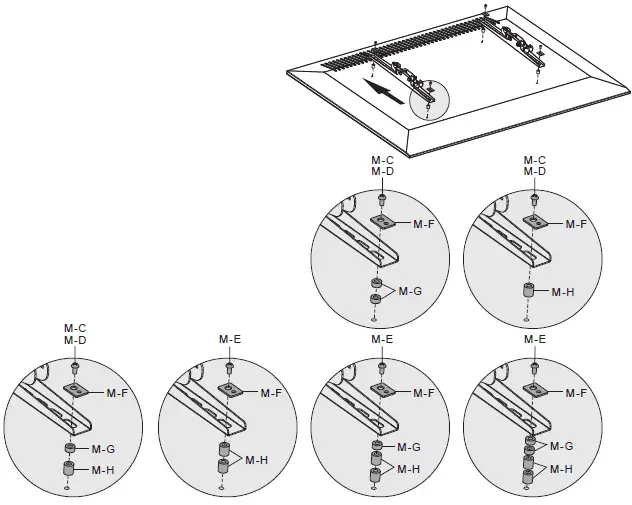 M-C
M-D
M-F
M-G

M-C
M-D
M-F
M-H

M-C
M-D
M-F
M-G
M-H

M-E
M-F
M-H

M-E
M-F
M-G
M-H

M-E
M-F
M-G
M-H