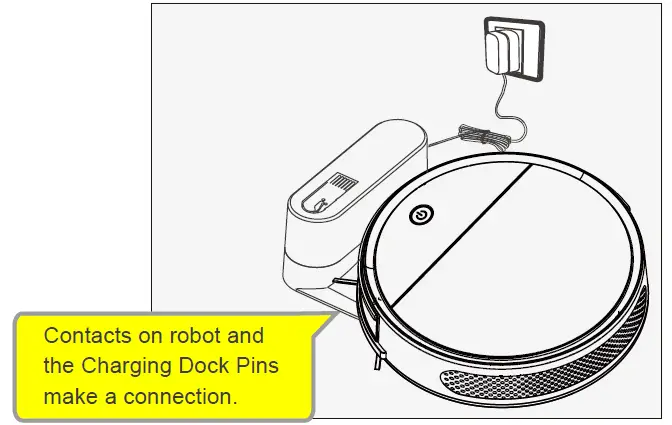 Contacts on robot and the Charging Dock Pins make a connection.