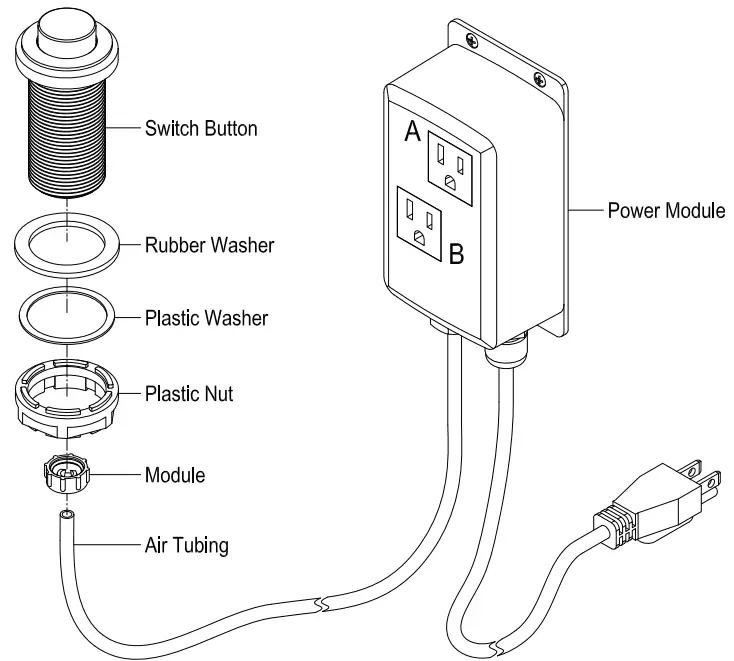 Switch Button

Rubber Washer

Plastic Washer

Plastic Nut

Module

Air Tubing

A

B

Power Module