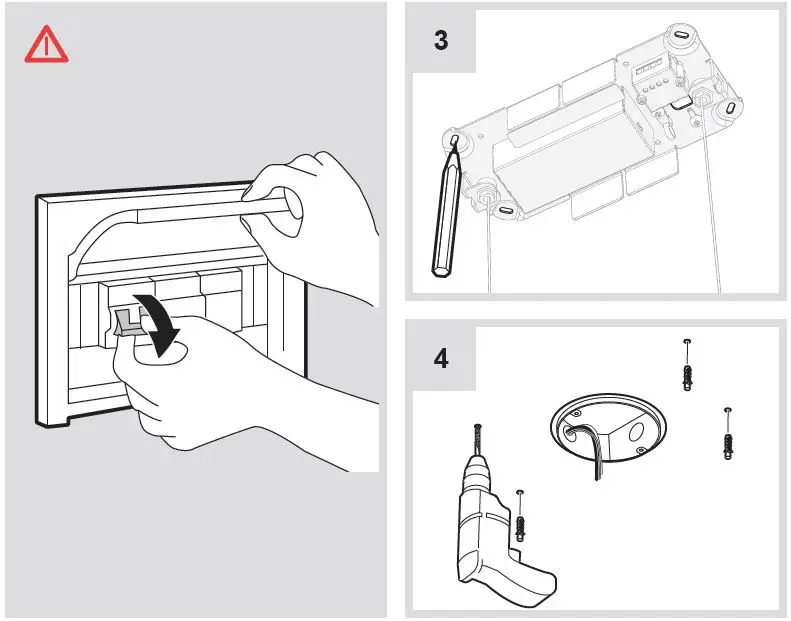 3

4