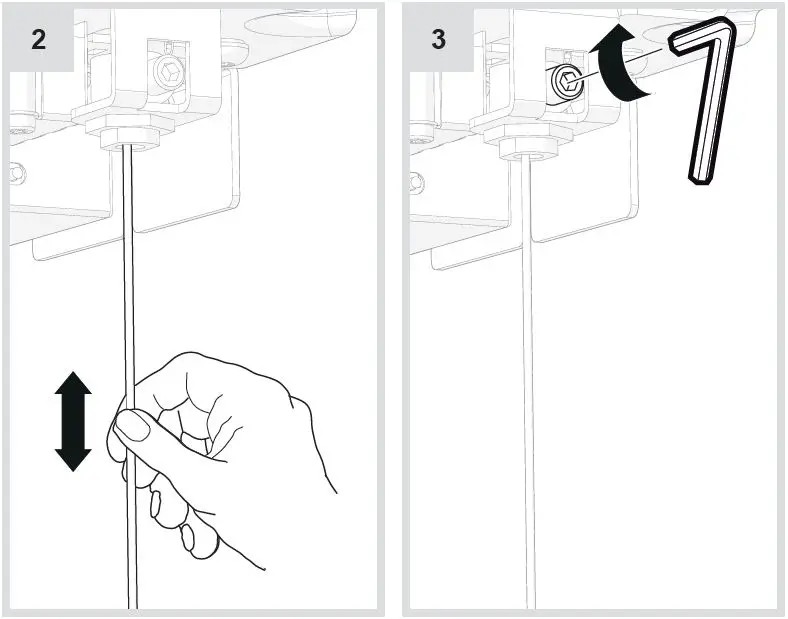 2

3