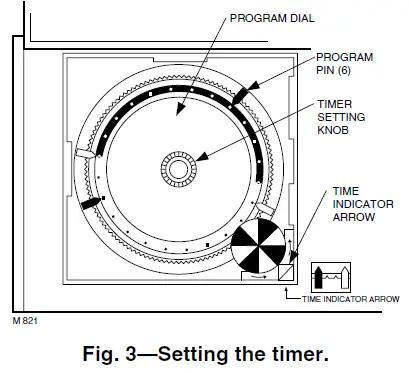 PROGRAM DIAL

PROGRAM PIN (6)

TIMER SETTING KNOB

TIME INDICATOR ARROW

TIME INDICATOR ARROW

M 821

Fig. 3—Setting the timer.